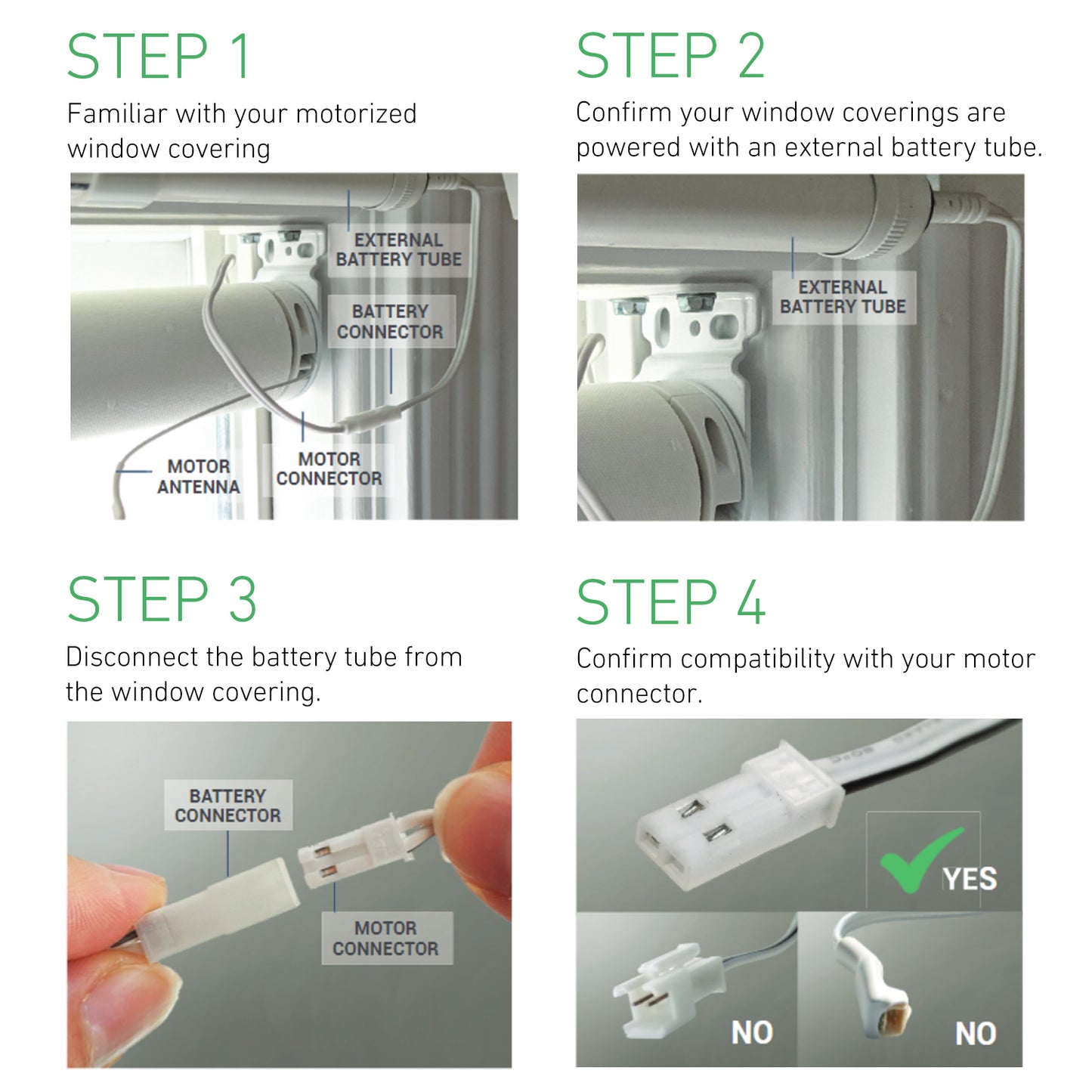 STEP 1

Familiar with your motorized window covering

EXTERNAL BATTERY TUBE

BATTERY CONNECTOR

MOTOR ANTENNA

MOTOR CONNECTOR

STEP 2

Confirm your window coverings are powered with an external battery tube.

EXTERNAL BATTERY TUBE

STEP 3

Disconnect the battery tube from the window covering.

BATTERY CONNECTOR

MOTOR CONNECTOR

STEP 4

Confirm compatibility with your motor connector.

YES

NO

NO