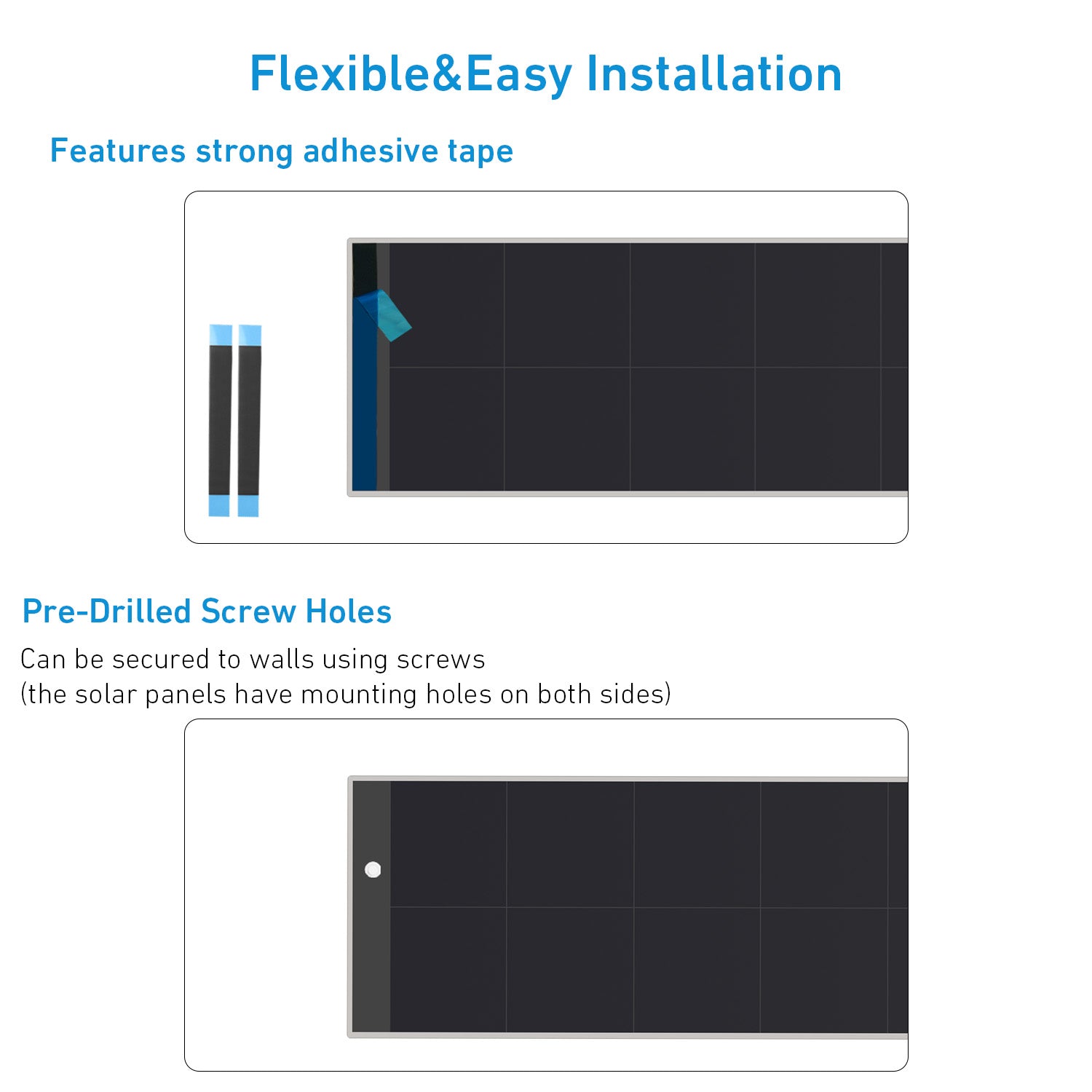 Flexible&Easy Installation

Features strong adhesive tape

Pre-Drilled Screw Holes

Can be secured to walls using screws
(the solar panels have mounting holes on both sides)