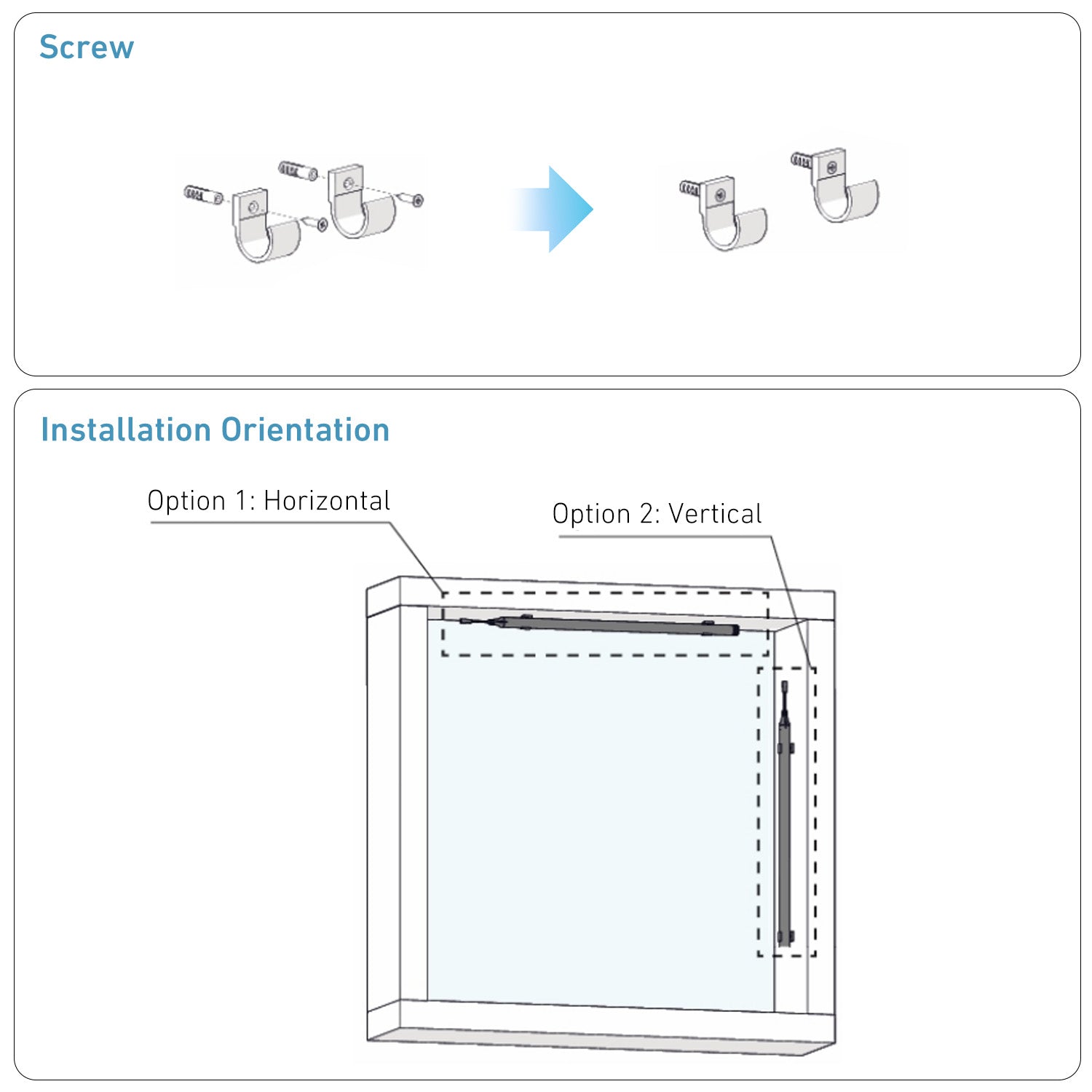 Screw

Installation Orientation

Option 1: Horizontal

Option 2: Vertical