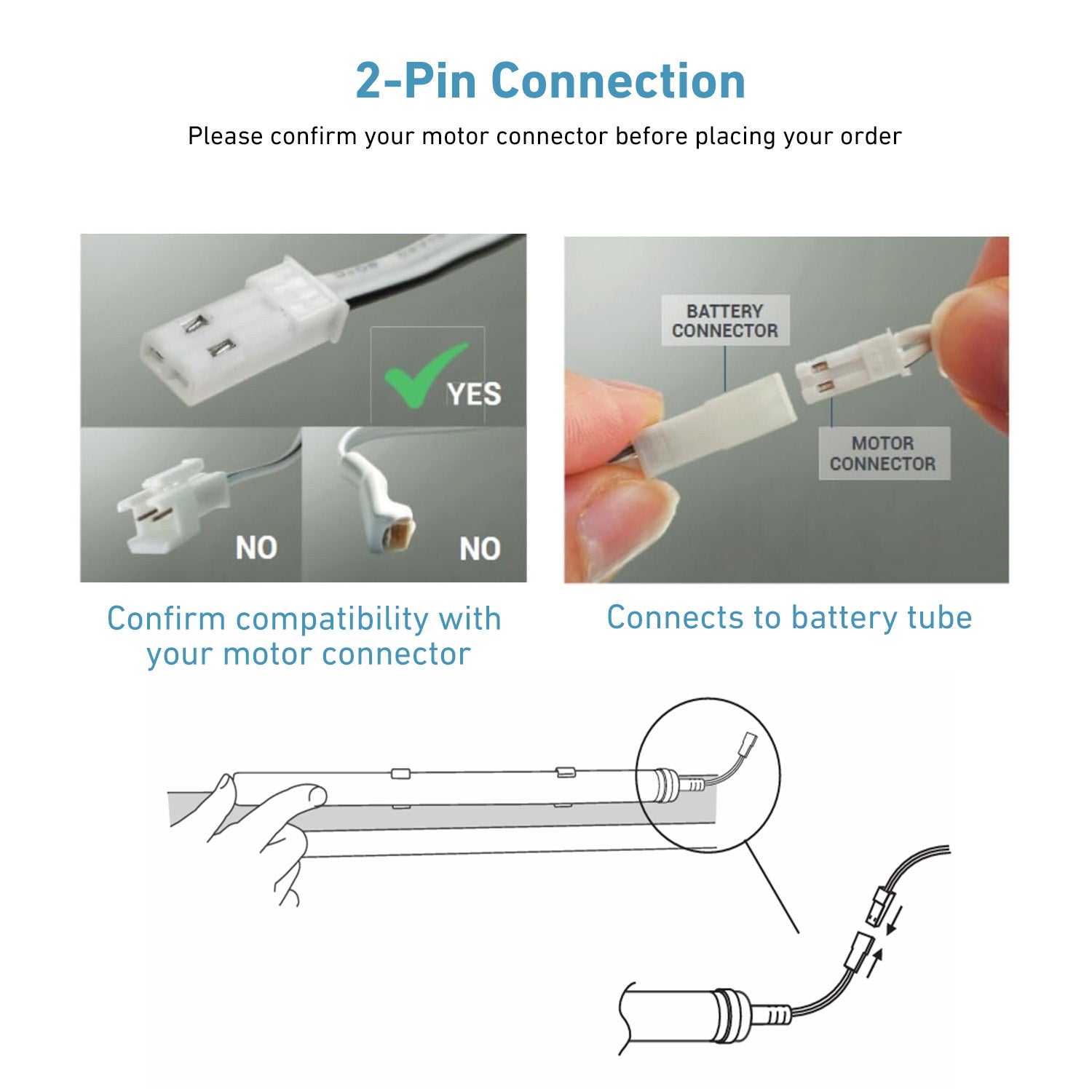 2-Pin Connection

Please confirm your motor connector before placing your order

YES

NO

NO

Confirm compatibility with your motor connector

BATTERY CONNECTOR

MOTOR CONNECTOR

Connects to battery tube