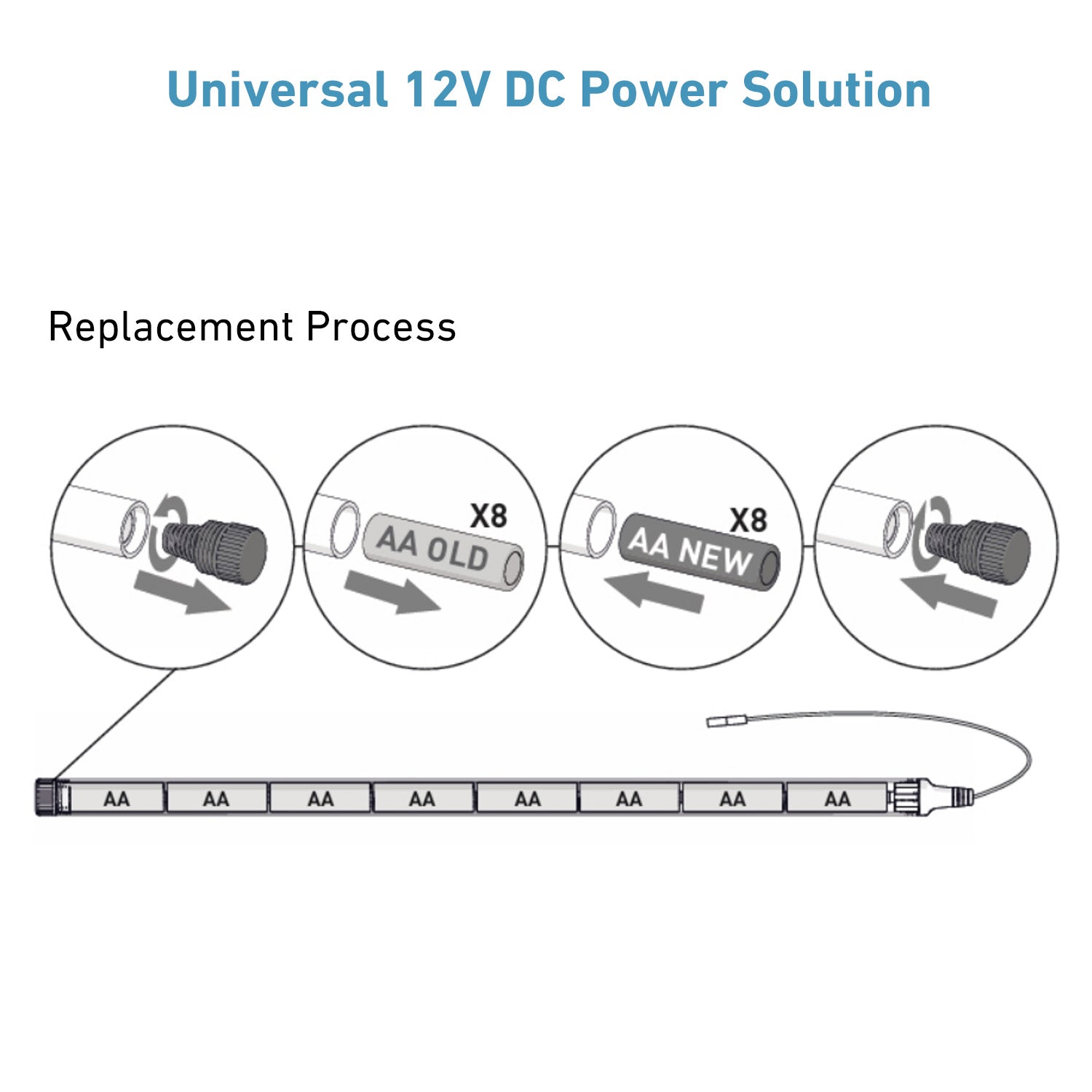 Universal 12V DC Power Solution

Replacement Process

X8
AA OLD

X8
AA NEW

AA AA AA AA AA AA AA AA