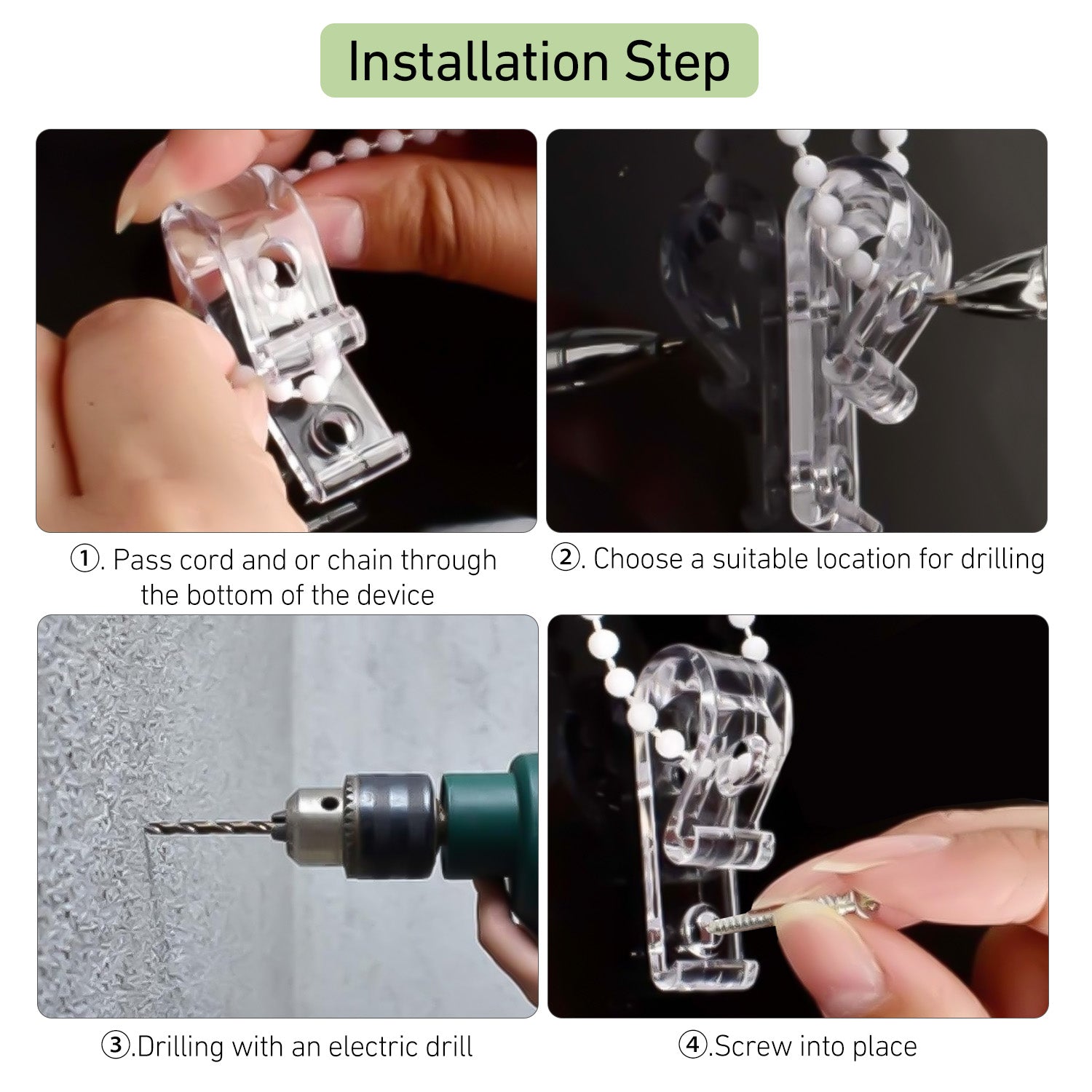 Installation Step

①. Pass cord and or chain through the bottom of the device

②. Choose a suitable location for drilling

③.Drilling with an electric drill

④.Screw into place