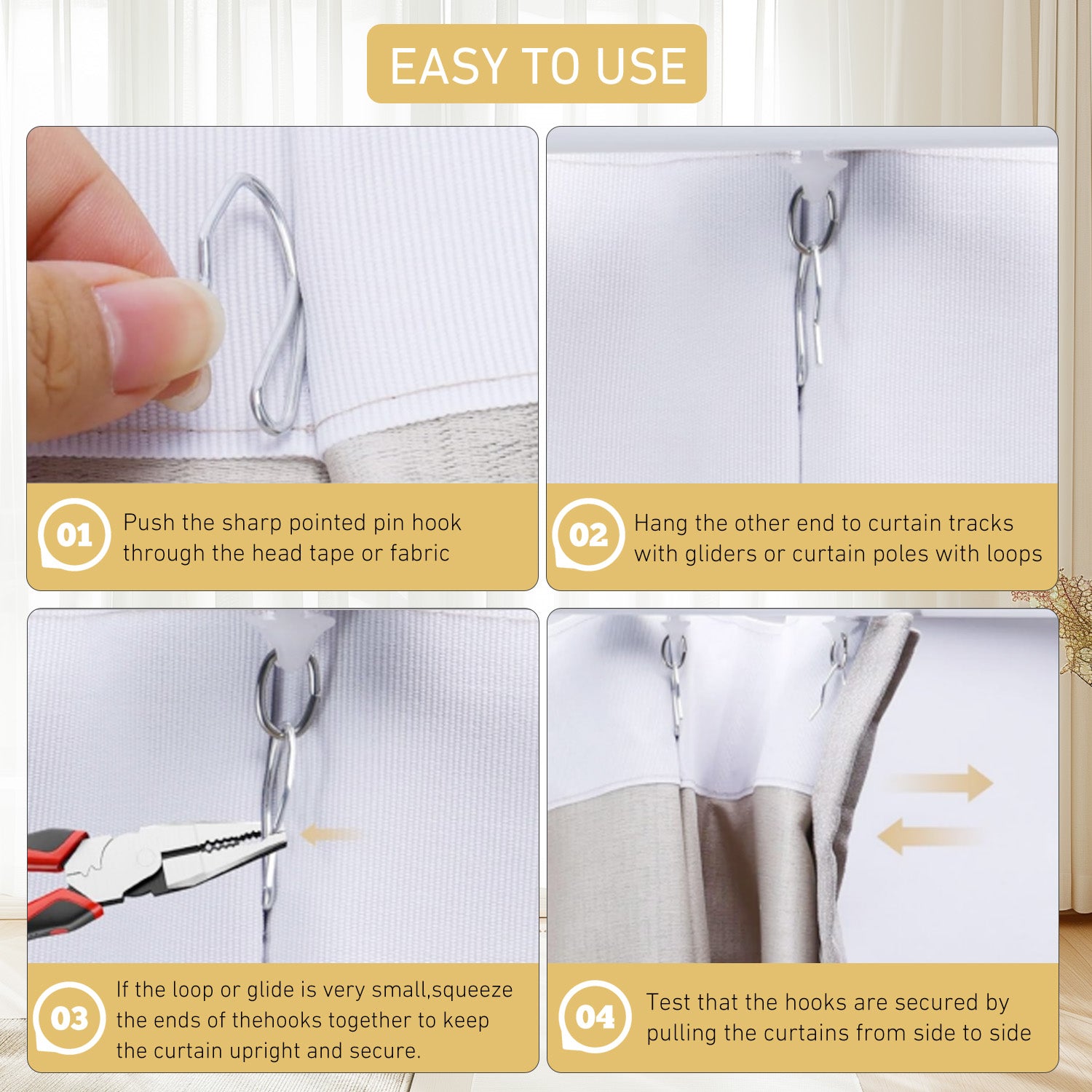 EASY TO USE

01 Push the sharp pointed pin hook through the head tape or fabric

02 Hang the other end to curtain tracks with gliders or curtain poles with loops

03 If the loop or glide is very small,squeeze the ends of thehooks together to keep the curtain upright and secure.

04 Test that the hooks are secured by pulling the curtains from side to side