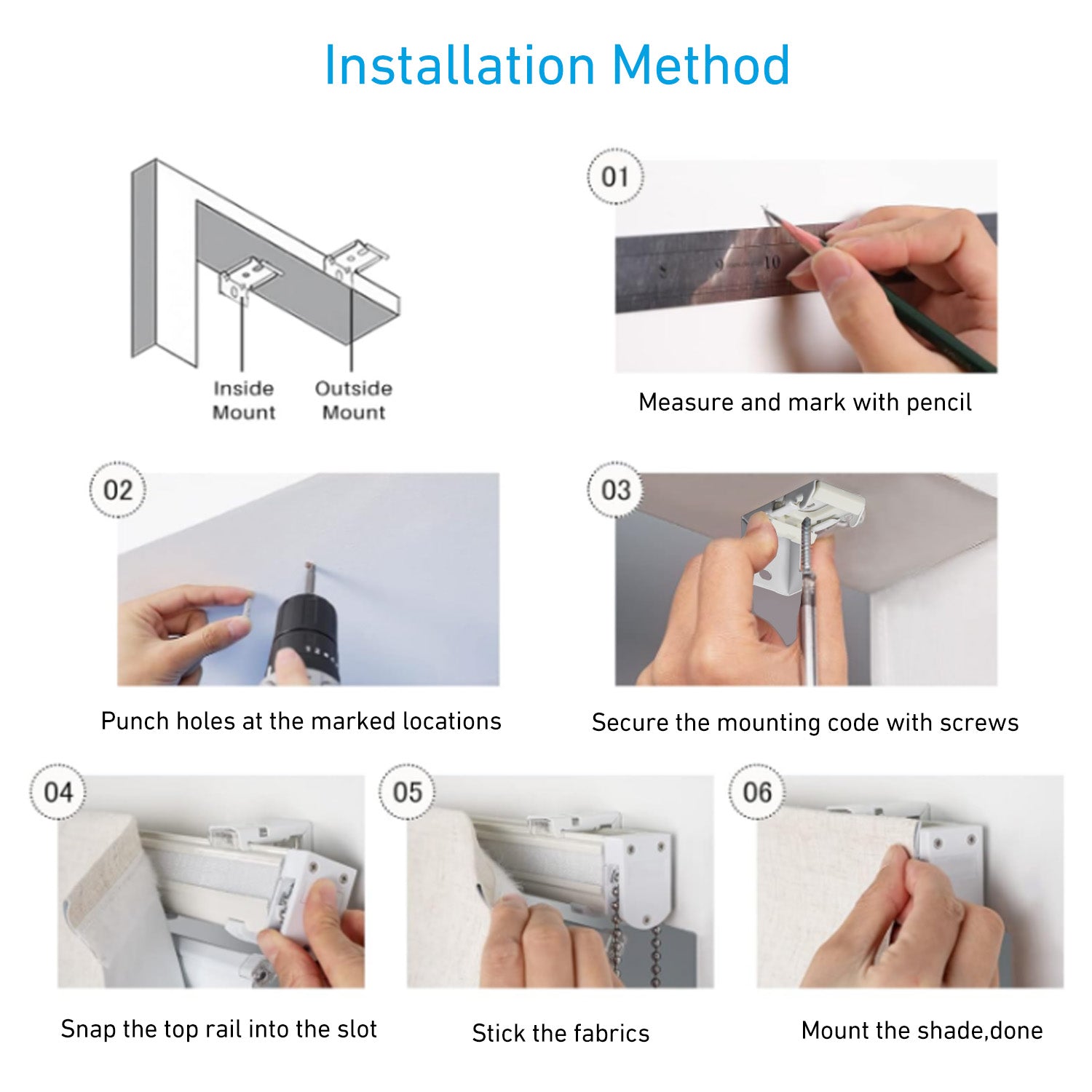 Installation Method

Inside Mount

Outside Mount

01

8 9 10

Measure and mark with pencil

02

Punch holes at the marked locations

03

Secure the mounting code with screws

04

Snap the top rail into the slot

05

Stick the fabrics

06

Mount the shade,done