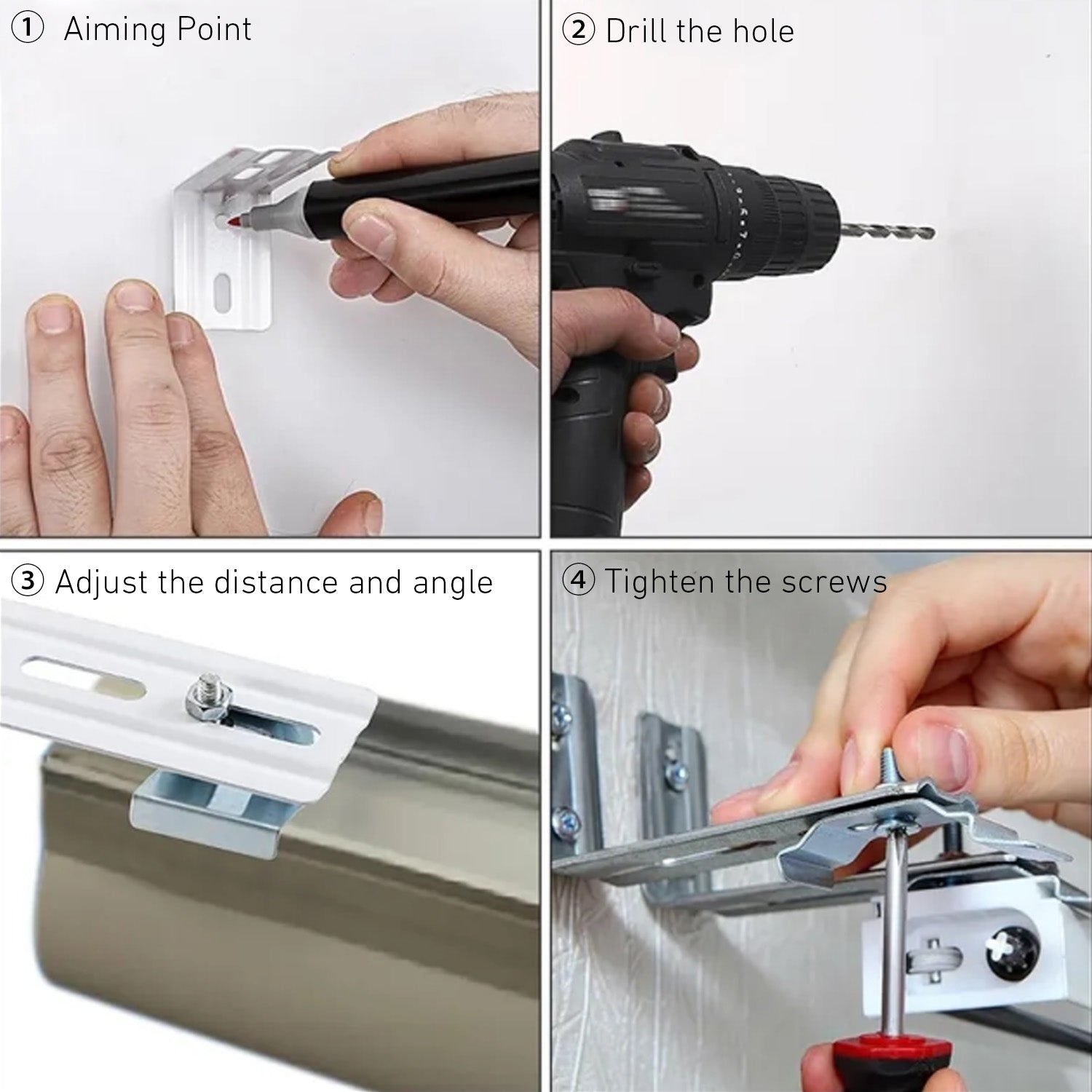 ① Aiming Point

② Drill the hole

③ Adjust the distance and angle

④ Tighten the screws